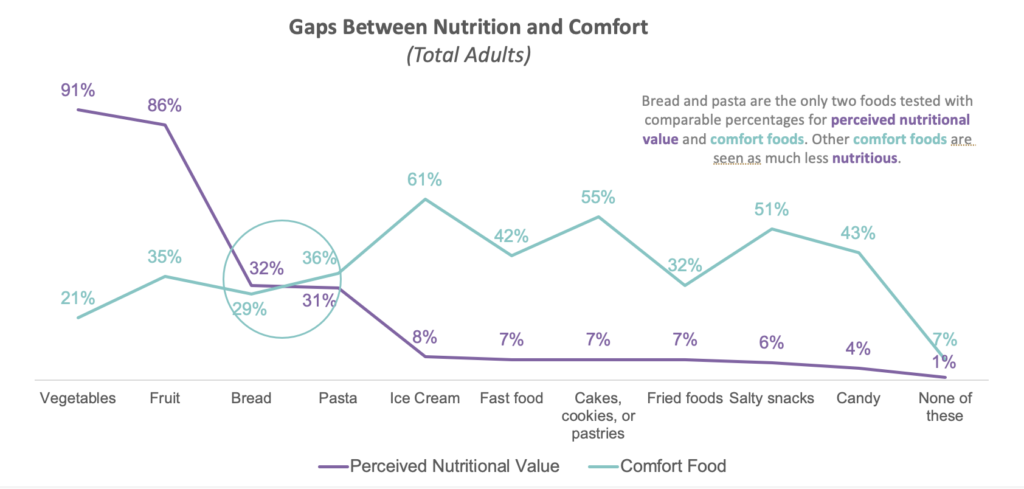 Gaps Between Nutrition and Comfort
(Total Adults)

Bread and pasta are the only two foods tested with comparable percentages for perceived nutritional value and comfort foods. Other comfort foods are seen as much less nutritious.

91%
86%
32%
31%
8%
7%
7%
7%
6%
4%
1%

21%
35%
29%
36%
61%
42%
55%
32%
51%
43%
7%

Vegetables
Fruit
Bread
Pasta
Ice Cream
Fast food
Cakes, cookies, or pastries
Fried foods
Salty snacks
Candy
None of these

Perceived Nutritional Value
Comfort Food